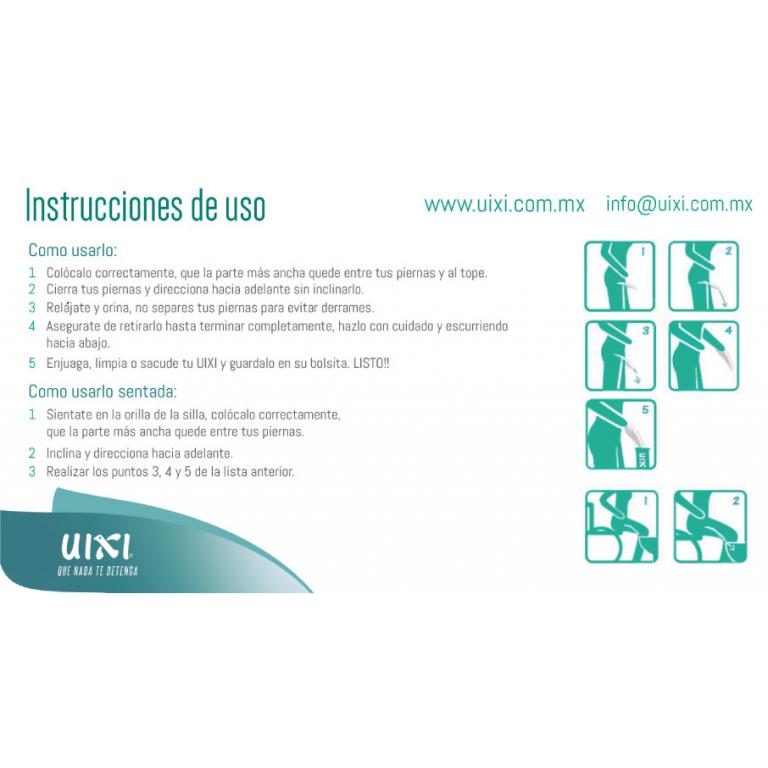 Instrucciones de uso

www.uixi.com.mx info@uixi.com.mx

Como usarlo:

1 Colócalo correctamente, que la parte más ancha quede entre tus piernas y al tope.
2 Cierra tus piernas y direcciona hacia adelante sin inclinarlo.
3 Relájate y orina, no separes tus piernas para evitar derrames.
4 Asegurate de retirarlo hasta terminar completamente, hazlo con cuidado y escurriendo hacia abajo.
5 Enjuaga, limpia o sacude tu UIXI y guardalo en su bolsita. LISTO!!

Como usarlo sentada:

1 Sientate en la orilla de la silla, colócalo correctamente, que la parte más ancha quede entre tus piernas.
2 Inclina y direcciona hacia adelante.
3 Realizar los puntos 3, 4 y 5 de la lista anterior.

1 2 3 4 5 UIXI 1 2

UIXI
QUE NADA TE DETENGA